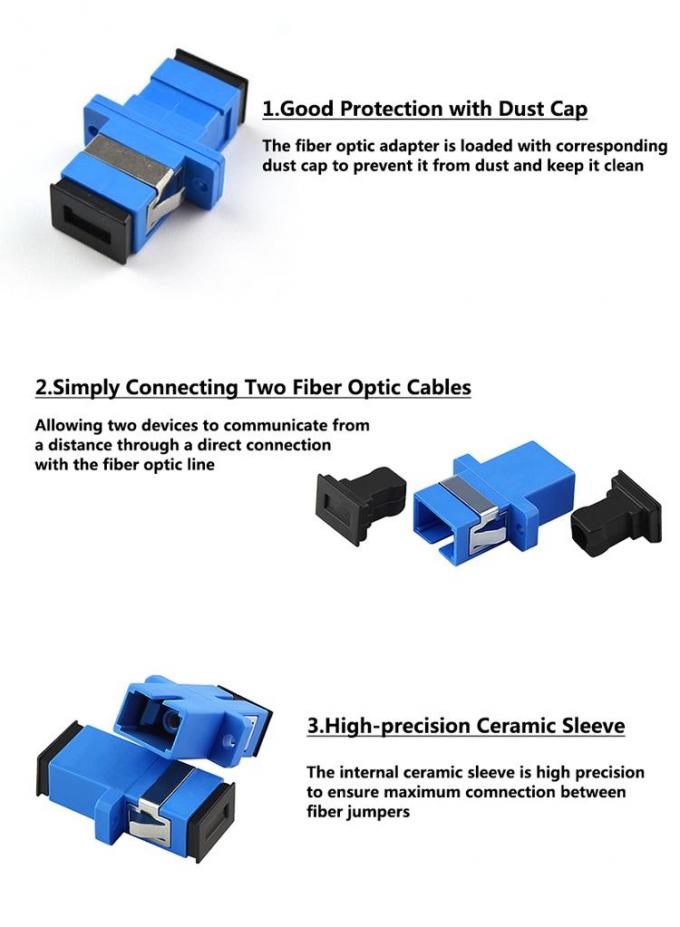 1.Good Protection with Dust Cap

The fiber optic adapter is loaded with corresponding dust cap to prevent it from dust and keep it clean

2.Simply Connecting Two Fiber Optic Cables

Allowing two devices to communicate from a distance through a direct connection with the fiber optic line

3.High-precision Ceramic Sleeve

The internal ceramic sleeve is high precision to ensure maximum connection between fiber jumpers