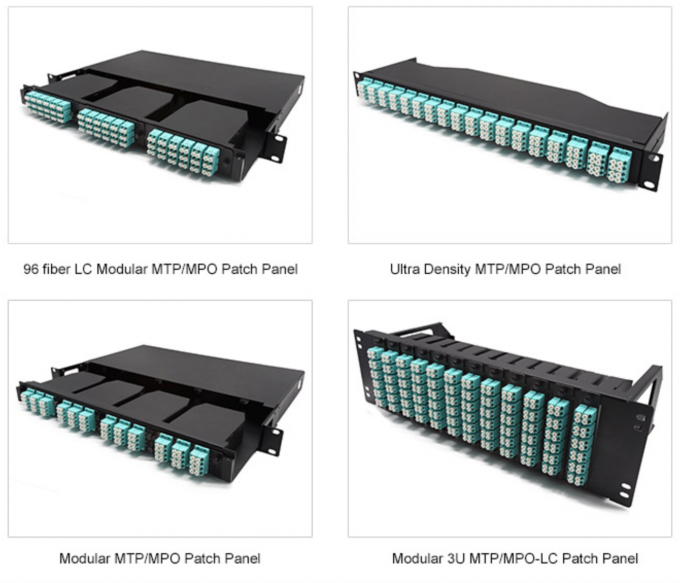 96 fiber LC Modular MTP/MPO Patch Panel

Ultra Density MTP/MPO Patch Panel

Modular MTP/MPO Patch Panel

Modular 3U MTP/MPO-LC Patch Panel