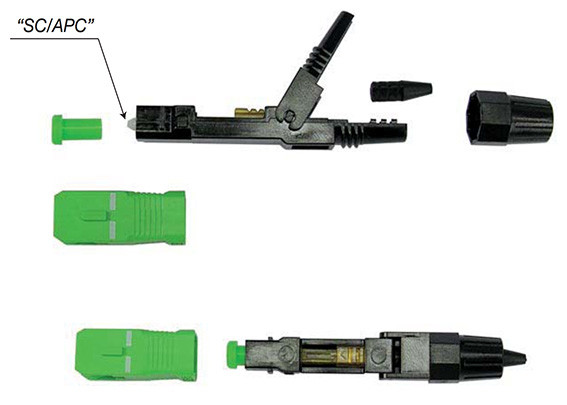 “SC/APC”